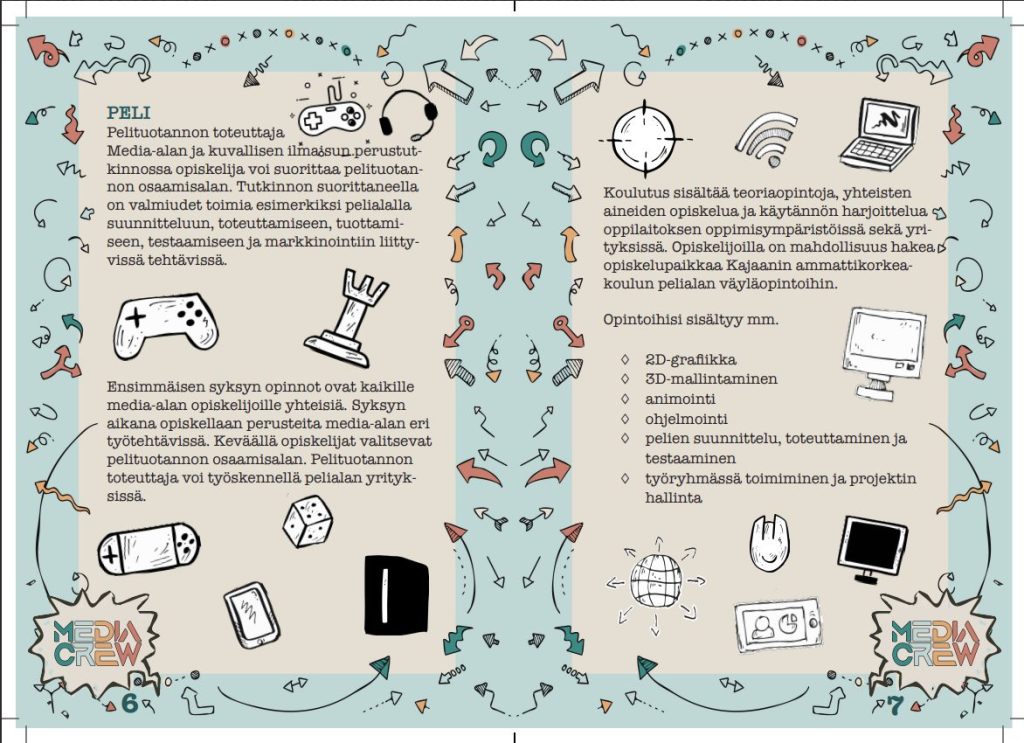 PELI
Pelituotannon toteuttaja
Media-alan ja kuvallisen ilmaisun perustutkinnossa opiskelija voi suorittaa pelituotannon osaamisalan. Tutkinnon suorittaneella on valmiudet toimia esimerkiksi pelialalla suunnitteluun, toteuttamiseen, tuottamiseen, testaamiseen ja markkinointiin liittyvissä tehtävissä.

Ensimmäisen syksyn opinnot ovat kaikille media-alan opiskelijoille yhteisiä. Syksyn aikana opiskellaan perusteita media-alan eri työtehtävissä. Keväällä opiskelijat valitsevat pelituotannon osaamisalan. Pelituotannon toteuttaja voi työskennellä pelialan yrityksissä.

MEDIA CREW

6

Koulutus sisältää teoriaopintoja, yhteisten aineiden opiskelua ja käytännön harjoittelua oppilaitoksen oppimisympäristöissä sekä yrityksissä. Opiskelijoilla on mahdollisuus hakea opiskelupaikkaa Kajaanin ammattikorkeakoulun pelialan väyläopintoihin.

Opintoihisi sisältyy mm.

◊ 2D-grafiikka
◊ 3D-mallintaminen
◊ animointi
◊ ohjelmointi
◊ pelien suunnittelu, toteuttaminen ja testaaminen
◊ työryhmässä toimiminen ja projektin hallinta

MEDIA CREW

7